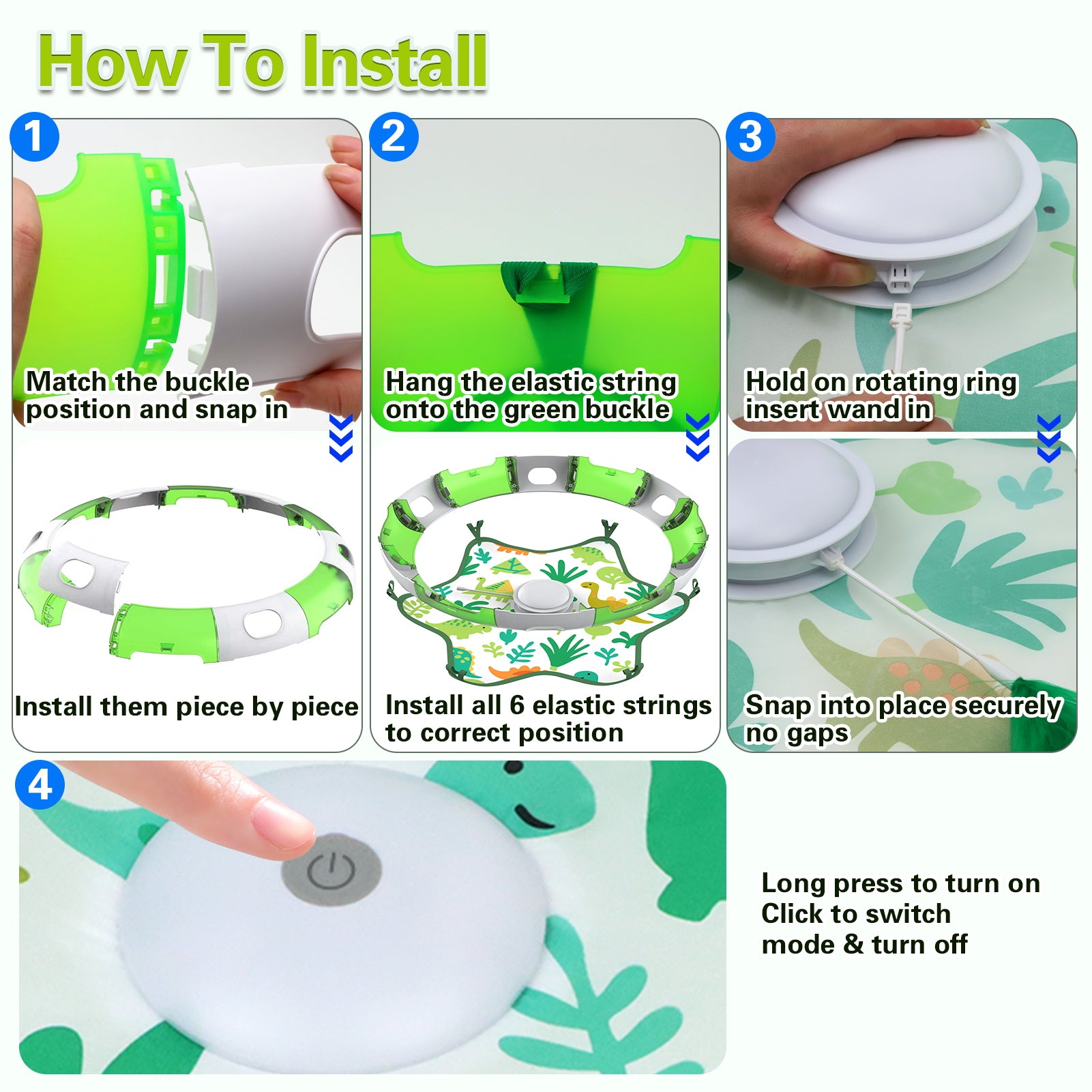 How To Install

1

Match the buckle position and snap in

Install them piece by piece

2

Hang the elastic string onto the green buckle

Install all 6 elastic strings to correct position

3

Hold on rotating ring insert wand in

Snap into place securely no gaps

4

Long press to turn on
Click to switch mode & turn off