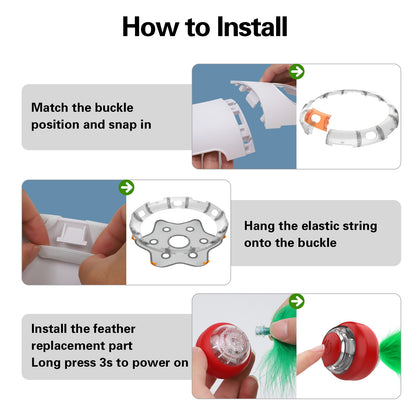 How to Install

Match the buckle position and snap in

Hang the elastic string onto the buckle

Install the feather replacement part
Long press 3s to power on