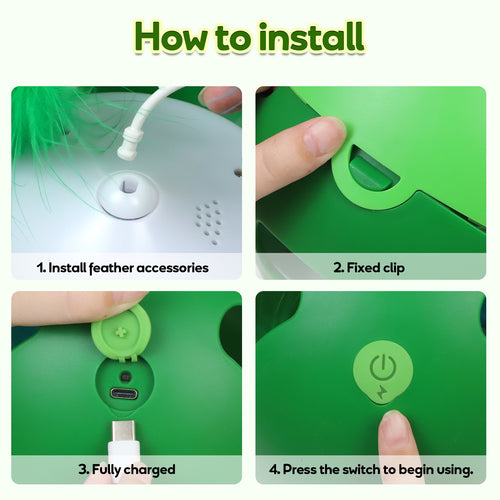 How to install

1. Install feather accessories

2. Fixed clip

3. Fully charged

4. Press the switch to begin using.